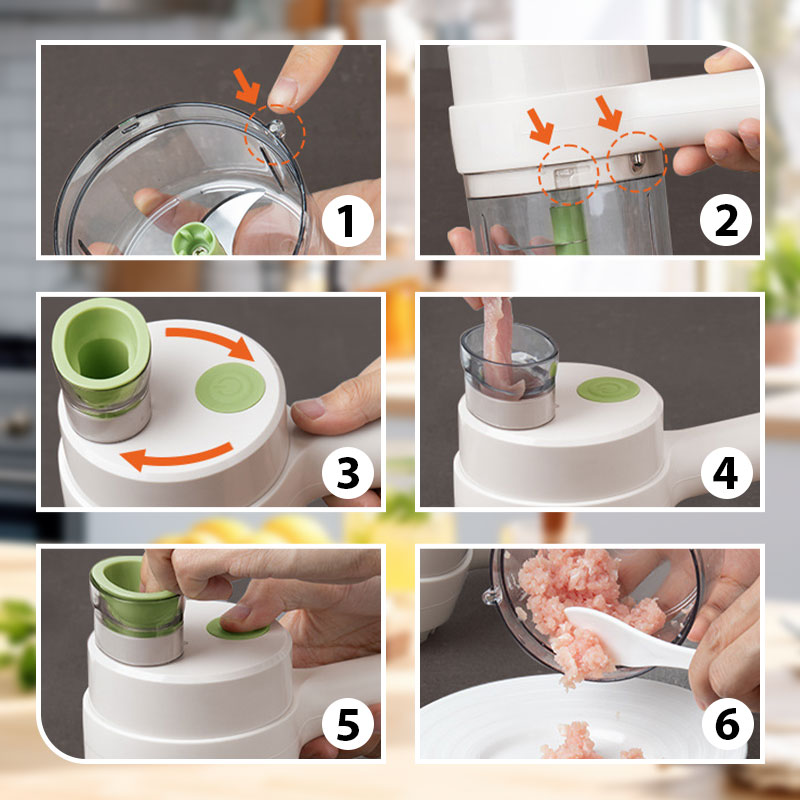 1

2

3

4

5

6